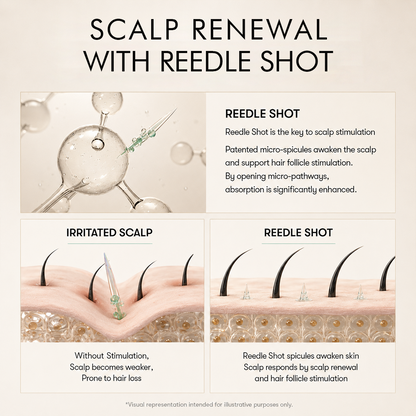 SCALP RENEWAL WITH REEDLE SHOT

REEDLE SHOT

Reedle Shot is the key to scalp stimulation

Patented micro-spicules awaken the scalp and support hair follicle stimulation. By opening micro-pathways, absorption is significantly enhanced.

IRRITATED SCALP

Without Stimulation, Scalp becomes weaker, Prone to hair loss

REEDLE SHOT

Reedle Shot spicules awaken skin Scalp responds by scalp renewal and hair follicle stimulation

*Visual representation intended for illustrative purposes only.