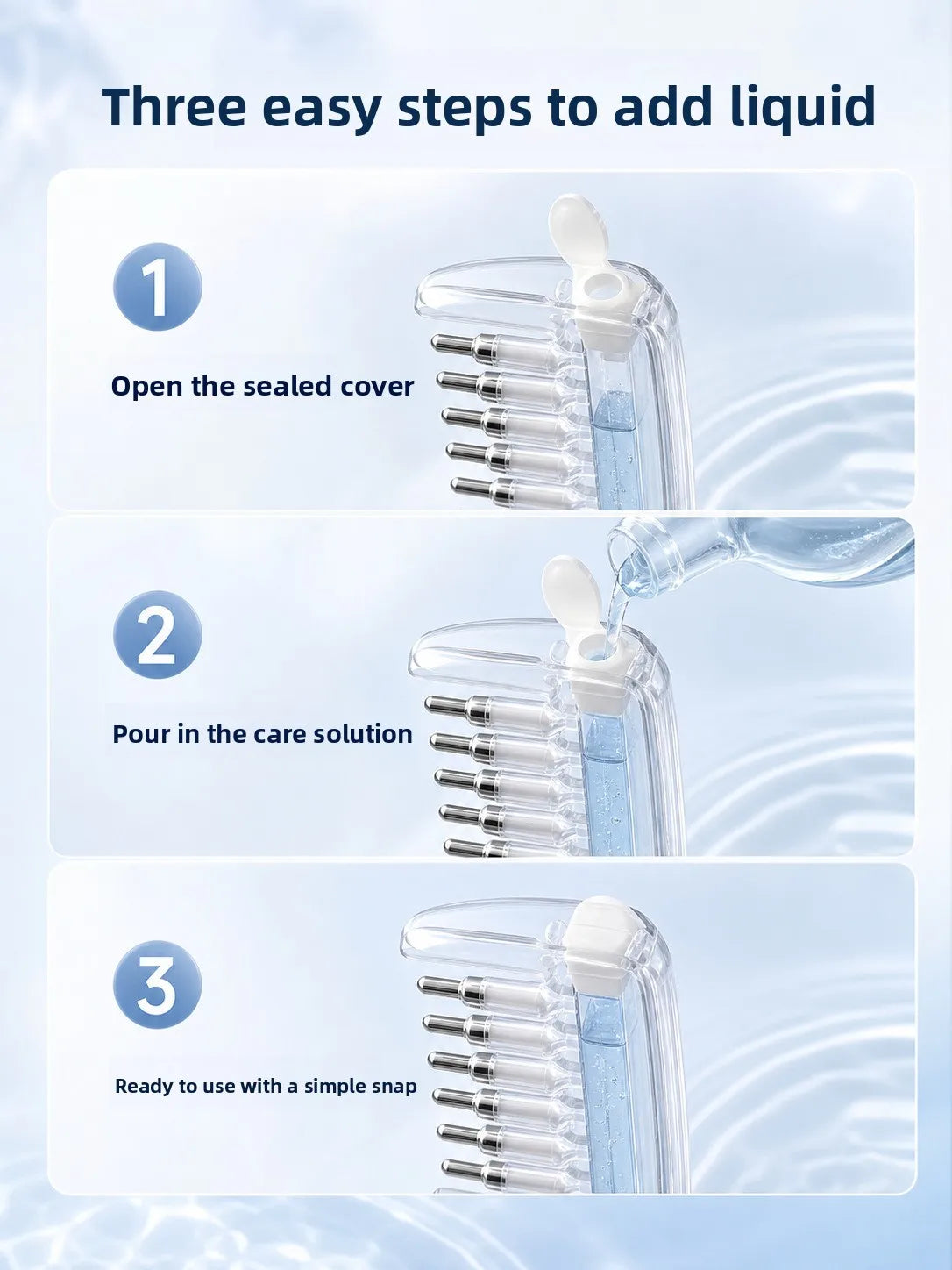 Three easy steps to add liquid

1

Open the sealed cover

2

Pour in the care solution

3

Ready to use with a simple snap